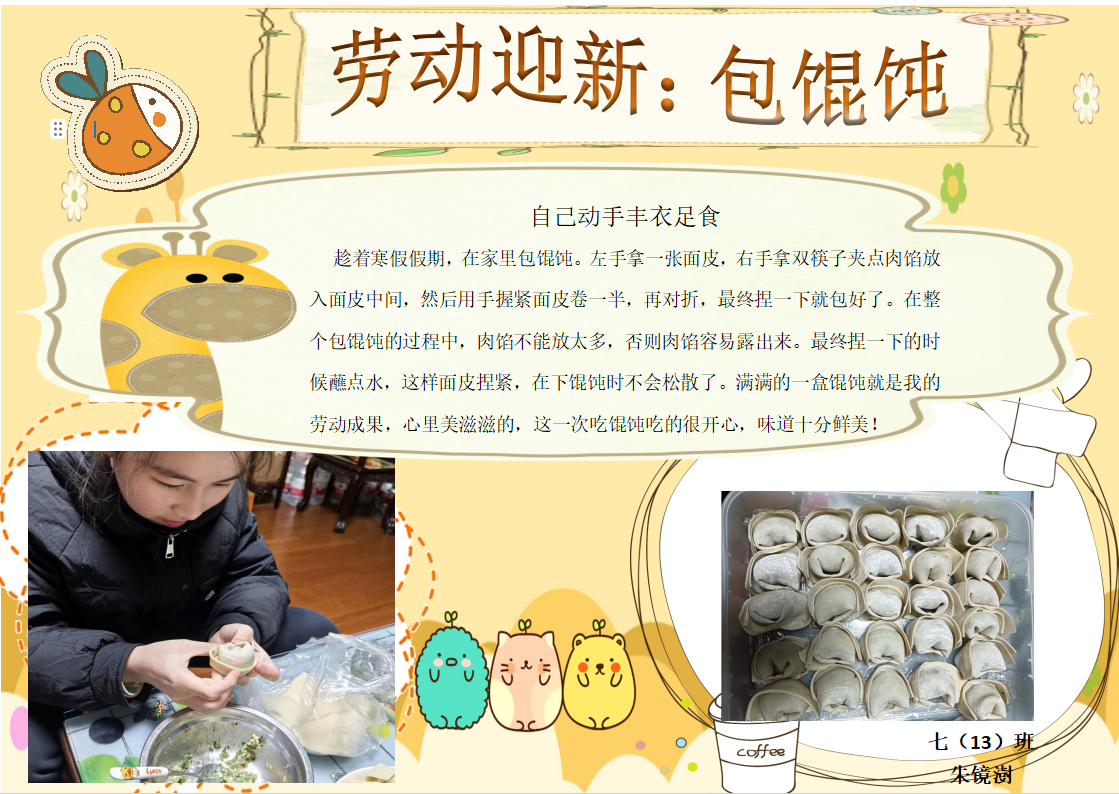 劳动迎新：包馄饨

自己动手丰衣足食

趁着寒假假期，在家里包馄饨。左手拿一张面皮，右手拿双筷子夹点肉馅放入面皮中间，然后用手握紧面皮卷一半，再对折，最终捏一下就包好了。在整个包馄饨的过程中，肉馅不能放太多，否则肉馅容易露出来。最终捏一下的时候蘸点水，这样面皮捏紧，在下馄饨时不会松散了。满满的一盒馄饨就是我的劳动成果，心里美滋滋的，这一次吃馄饨吃的很开心，味道十分鲜美！

coffee

七（13）班
朱镜澍